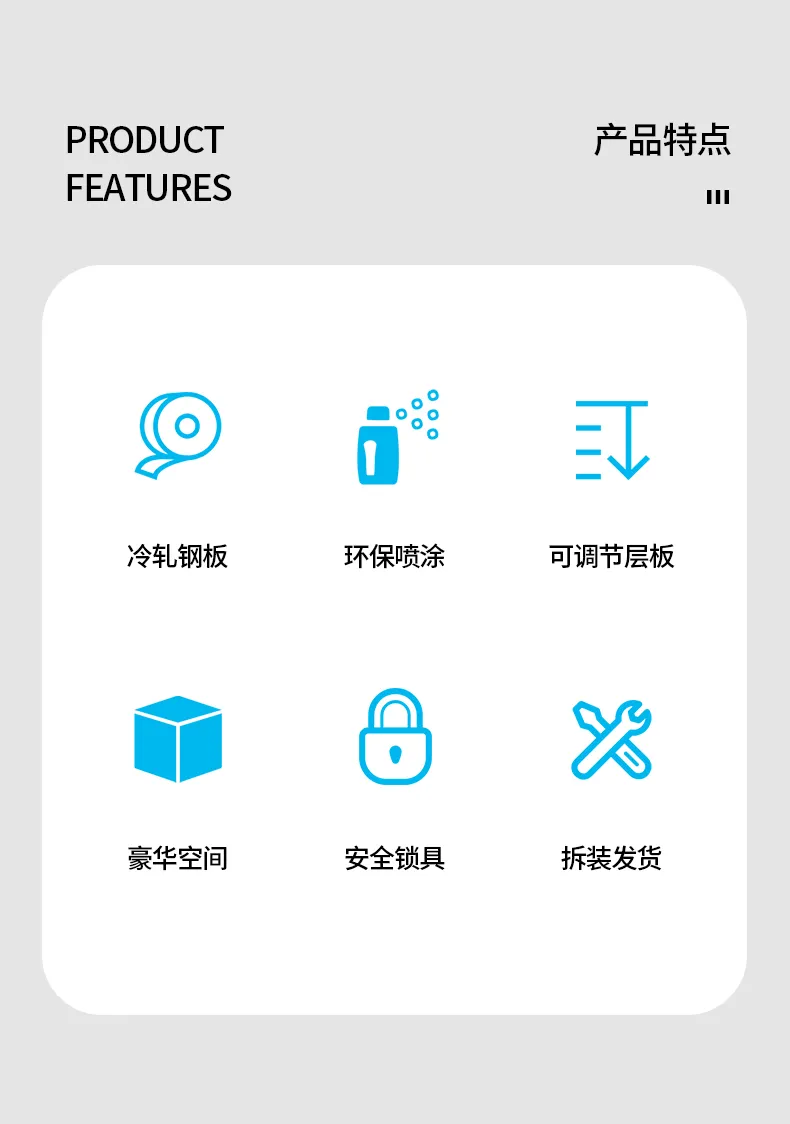 PRODUCT
FEATURES

产品特点

冷轧钢板

环保喷涂

可调节层板

豪华空间

安全锁具

拆装发货